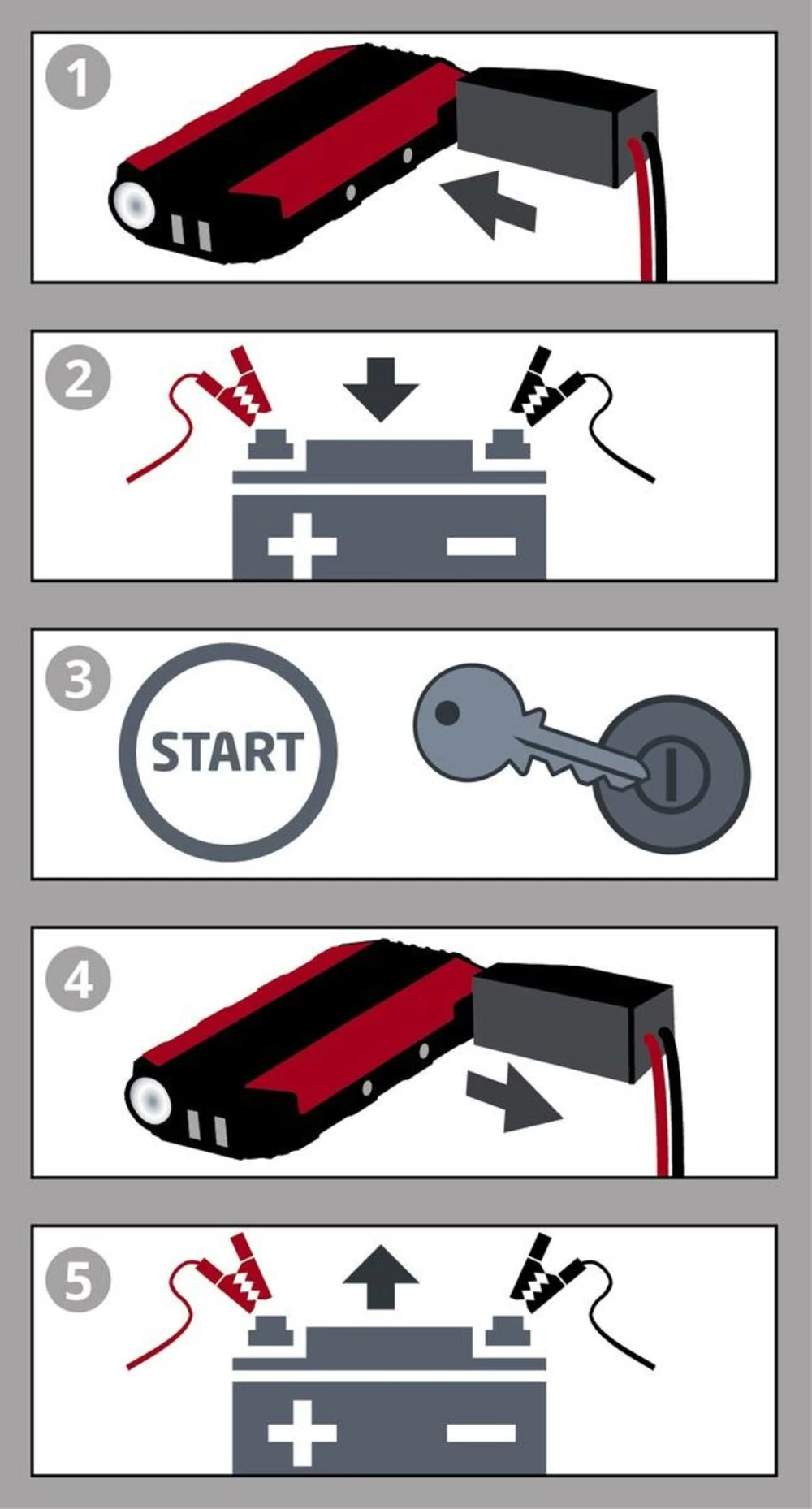 1

2

+ −

3

START

4

5

+ −